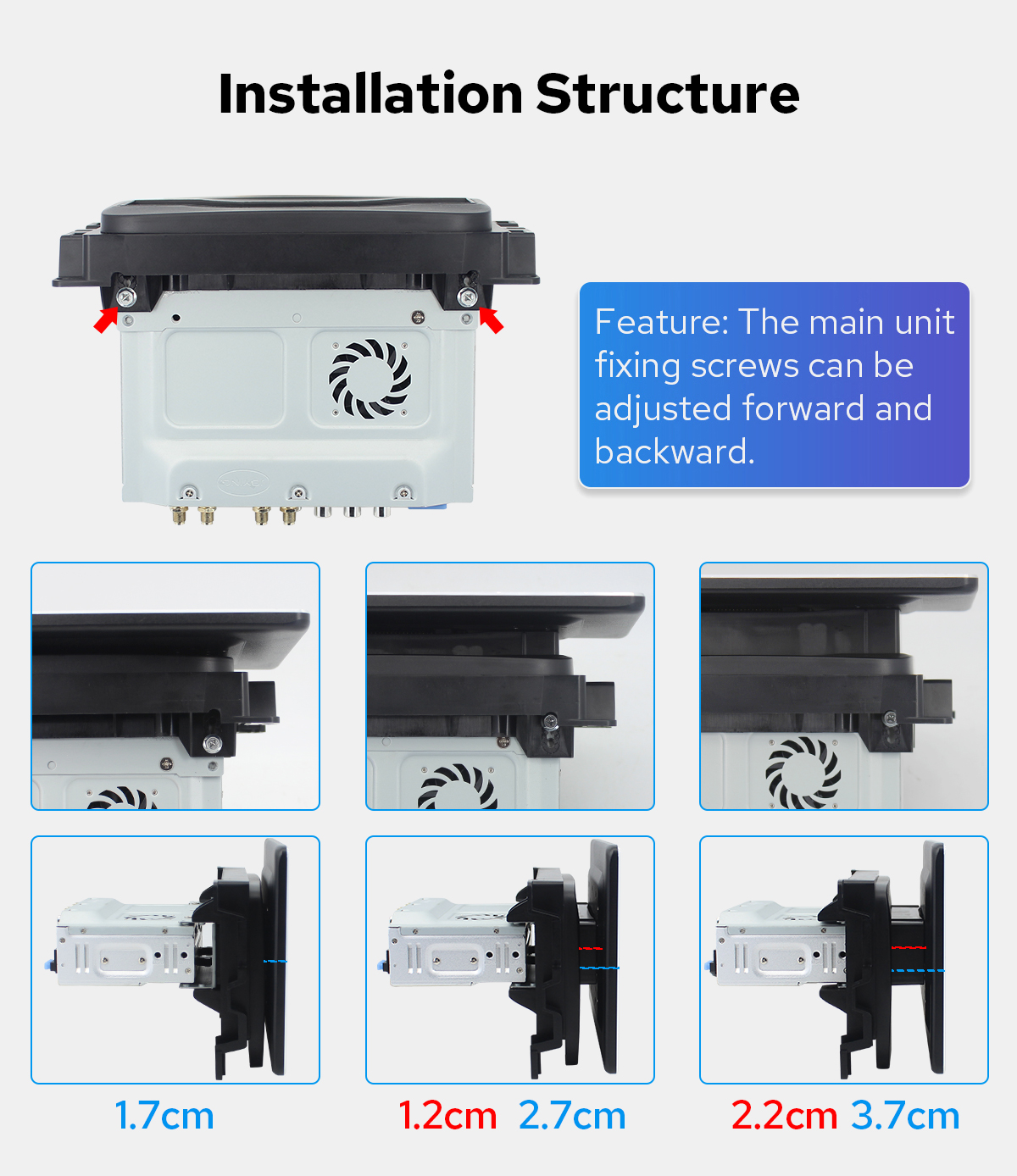 Installation Structure

Feature: The main unit fixing screws can be adjusted forward and backward.

1.7cm

1.2cm 2.7cm

2.2cm 3.7cm